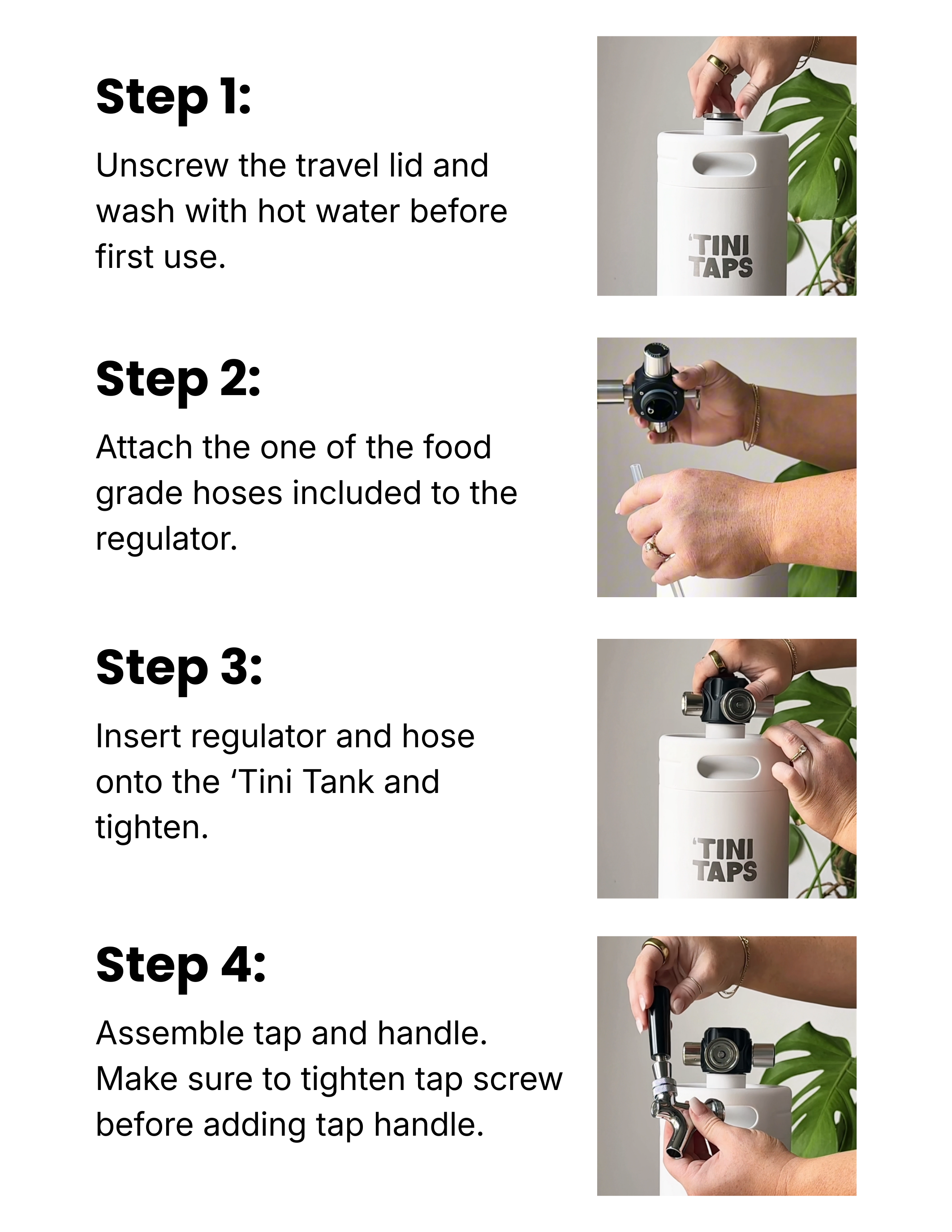 Step 1:

Unscrew the travel lid and wash with hot water before first use.

'TINI TAPS

Step 2:

Attach the one of the food grade hoses included to the regulator.

Step 3:

Insert regulator and hose onto the ‘Tini Tank and tighten.

'TINI TAPS

Step 4:

Assemble tap and handle. Make sure to tighten tap screw before adding tap handle.